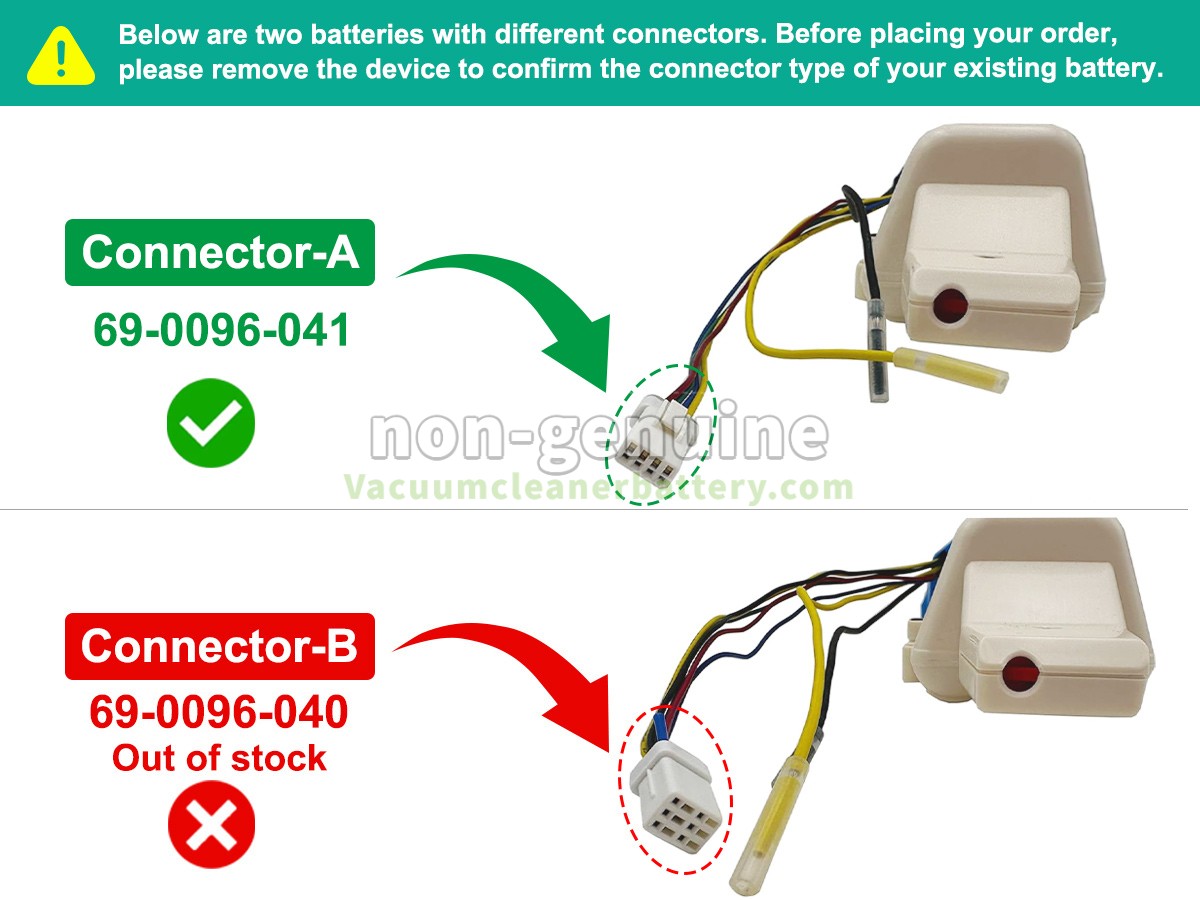 Below are two batteries with different connectors. Before placing your order, please remove the device to confirm the connector type of your existing battery.

Connector-A

69-0096-041

non-genuine

Vacuumcleanerbattery.com

Connector-B

69-0096-040

Out of stock