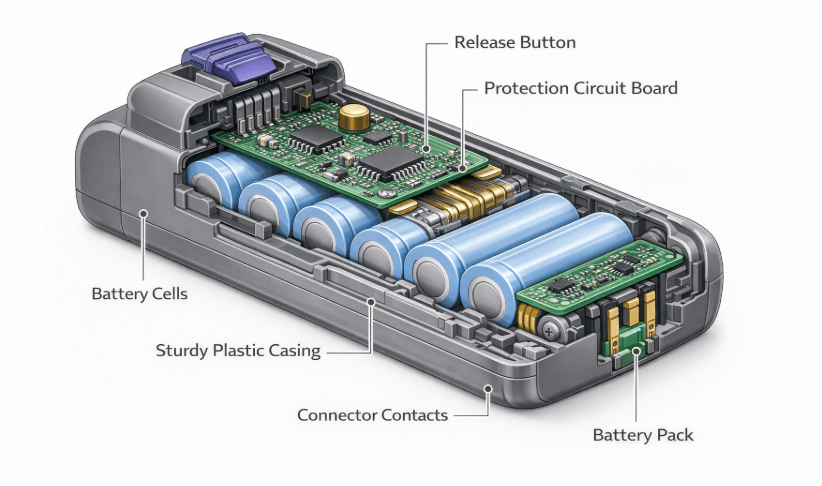 Release Button
Protection Circuit Board
Battery Cells
Sturdy Plastic Casing
Connector Contacts
Battery Pack